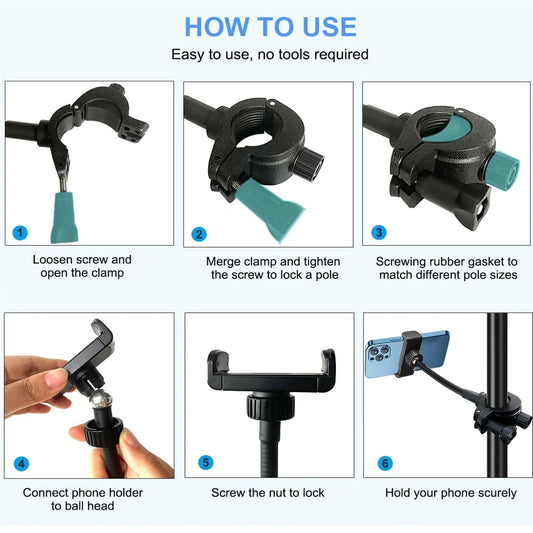 HOW TO USE
Easy to use, no tools required

1
Loosen screw and open the clamp

2
Merge clamp and tighten the screw to lock a pole

3
Screwing rubber gasket to match different pole sizes

4
Connect phone holder to ball head

5
Screw the nut to lock

6
Hold your phone scurely