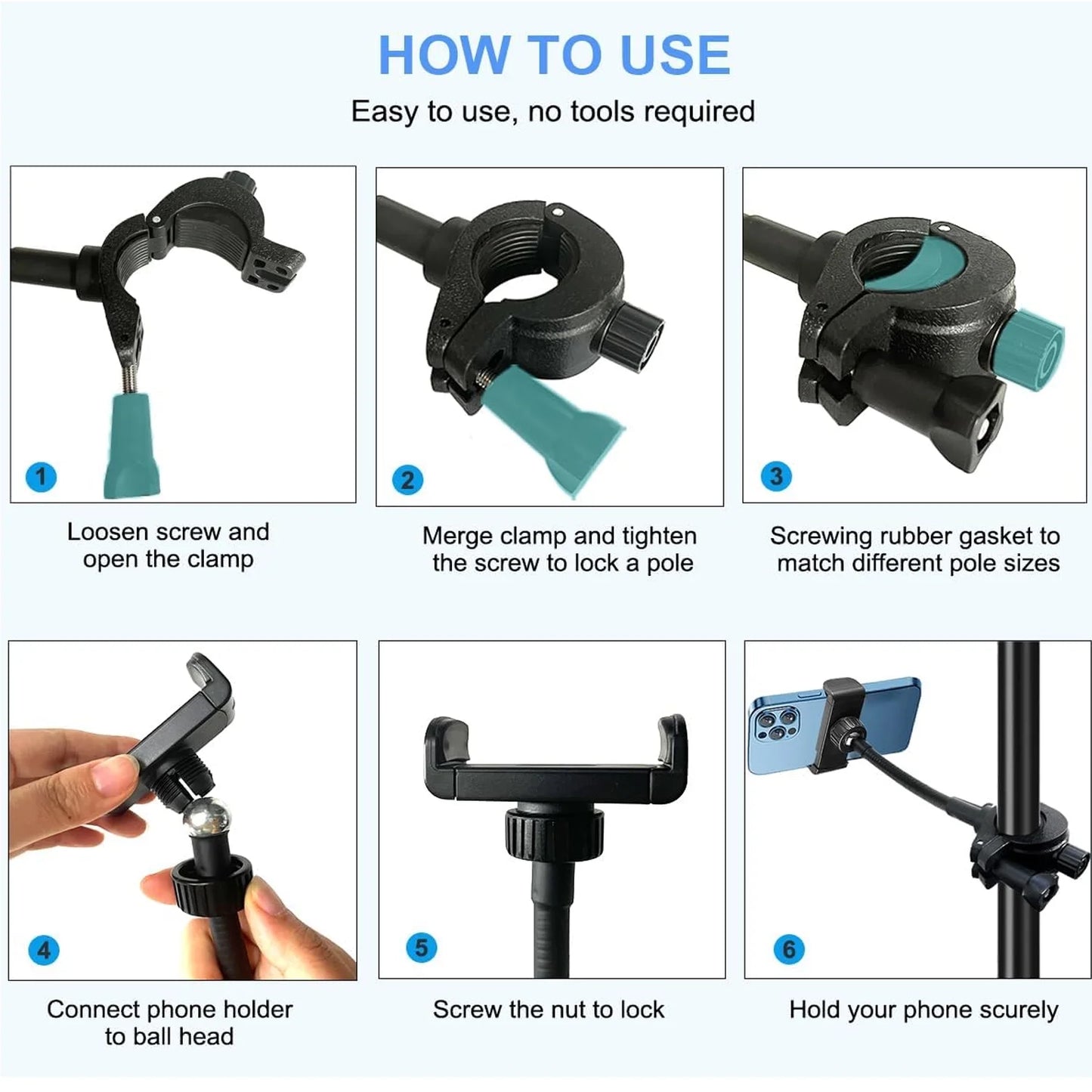 HOW TO USE

Easy to use, no tools required

1
Loosen screw and open the clamp

2
Merge clamp and tighten the screw to lock a pole

3
Screwing rubber gasket to match different pole sizes

4
Connect phone holder to ball head

5
Screw the nut to lock

6
Hold your phone scurely