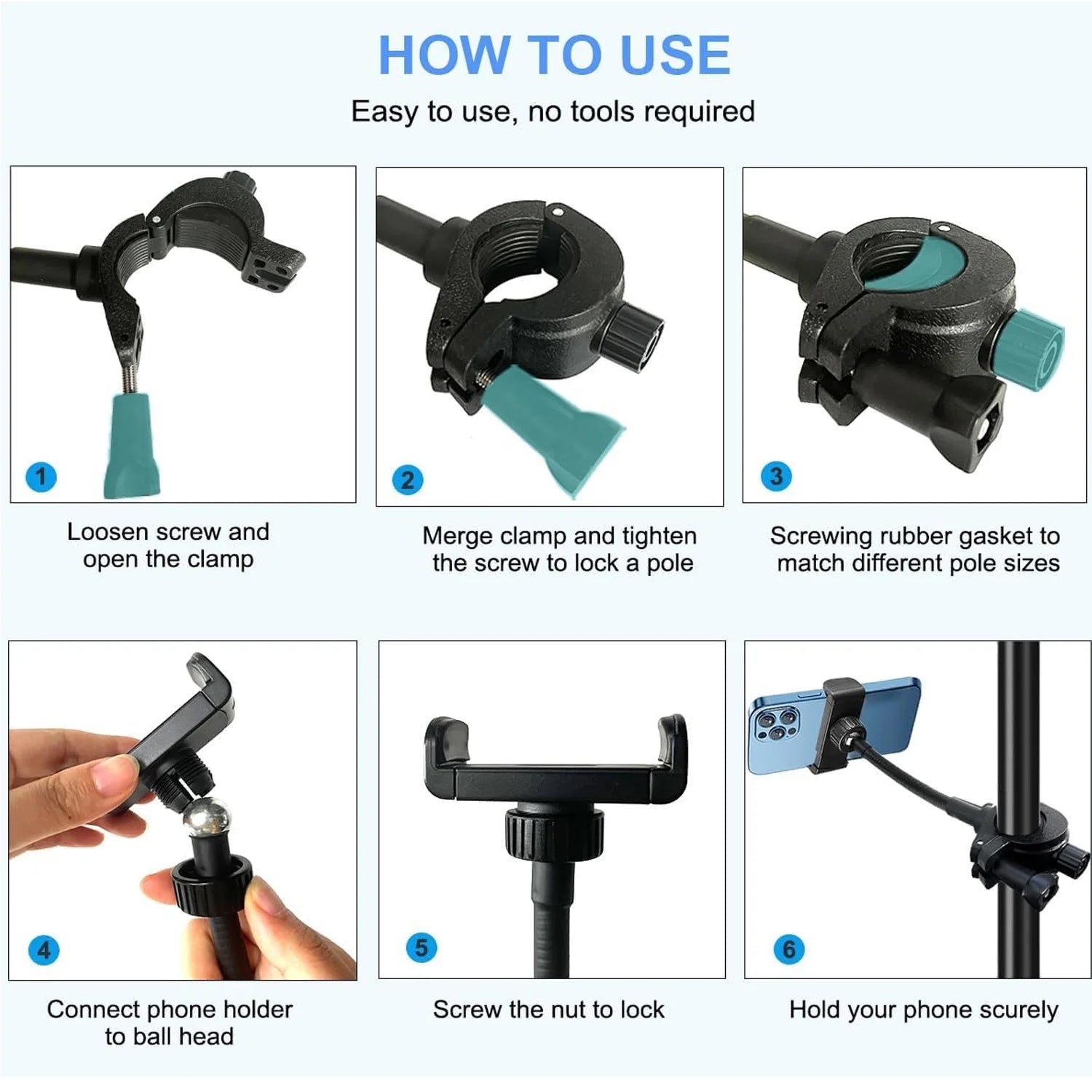 HOW TO USE

Easy to use, no tools required

1

Loosen screw and open the clamp

2

Merge clamp and tighten the screw to lock a pole

3

Screwing rubber gasket to match different pole sizes

4

Connect phone holder to ball head

5

Screw the nut to lock

6

Hold your phone scurely